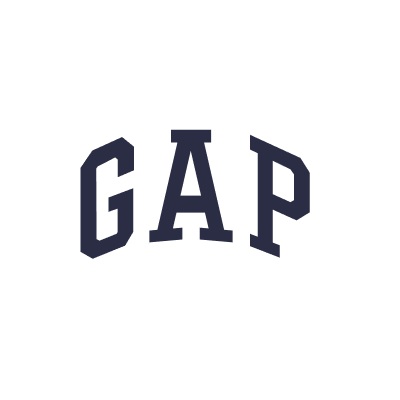 GAP